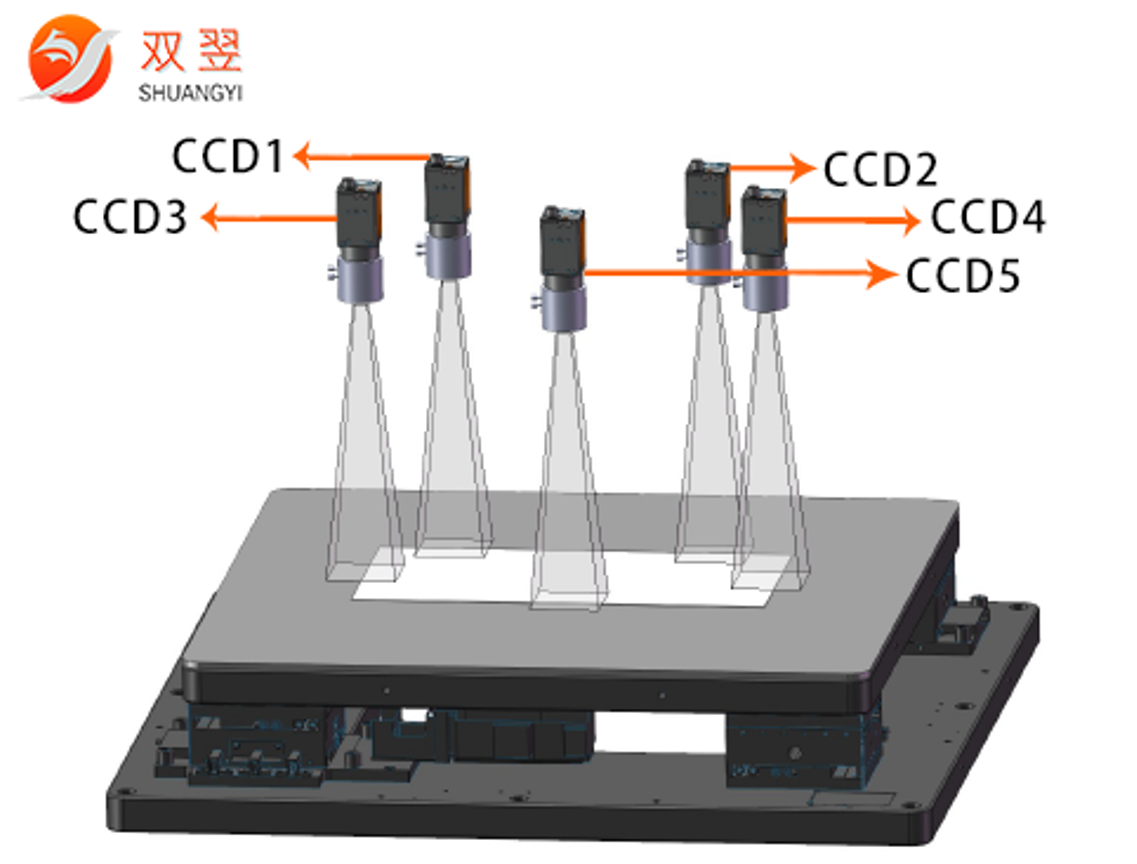 双翌
SHUANGYI

CCD1
CCD3
CCD2
CCD4
CCD5