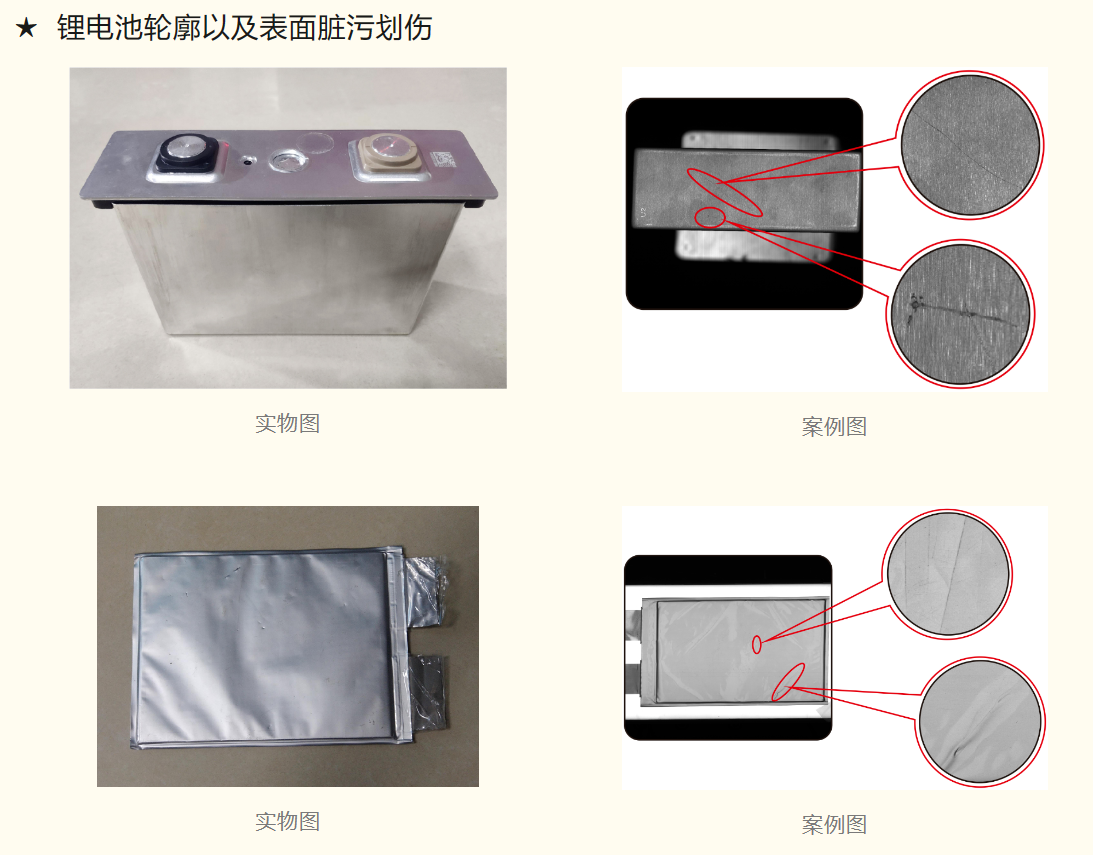 ★ 锂电池轮廓以及表面脏污划伤

实物图

案例图

实物图

案例图