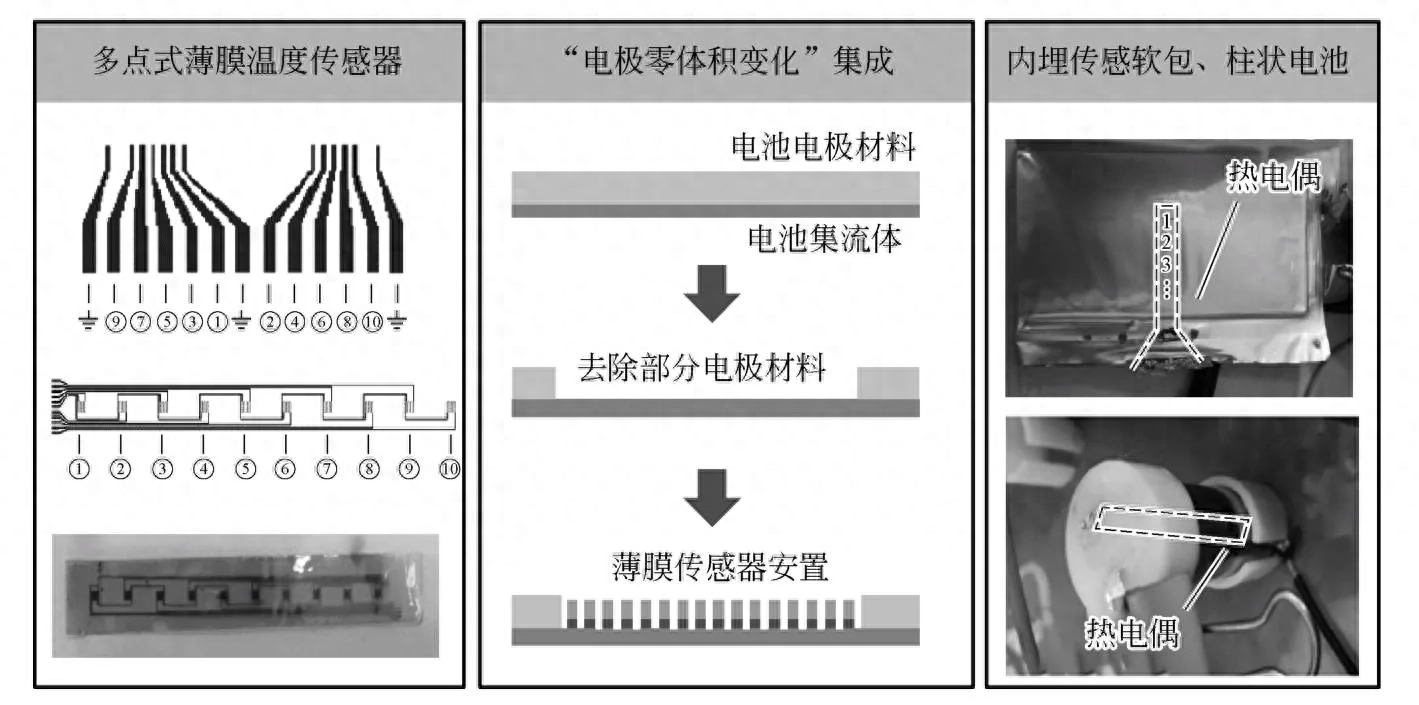 多点式薄膜温度传感器

⑨ ⑦ ⑤ ③ ① ② ④ ⑥ ⑧ ⑩

① ② ③ ④ ⑤ ⑥ ⑦ ⑧ ⑨ ⑩

“电极零体积变化”集成

电池电极材料

电池集流体

去除部分电极材料

薄膜传感器安置

内埋传感软包、柱状电池

热电偶

1
2
3
⋮

热电偶