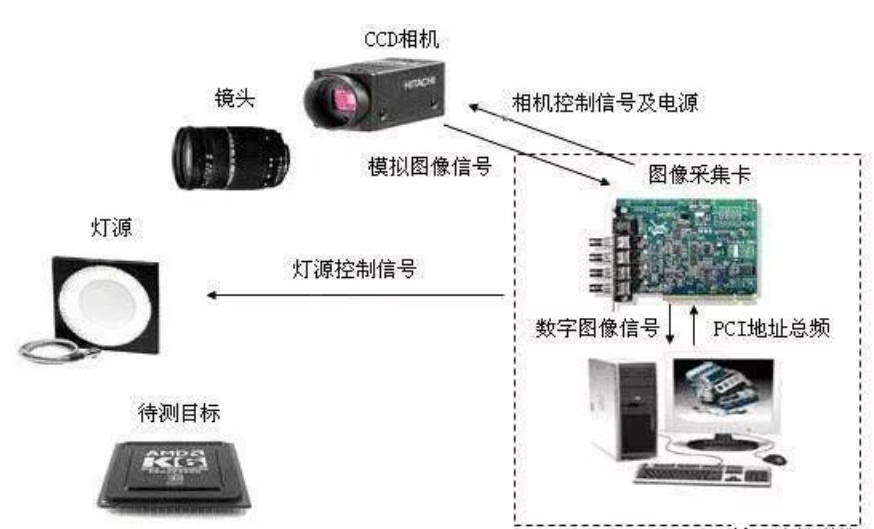 CCD相机

HITACHI

镜头

相机控制信号及电源

模拟图像信号

图像采集卡

灯源

灯源控制信号

数字图像信号

PCI地址总频

待测目标

AMD
K6