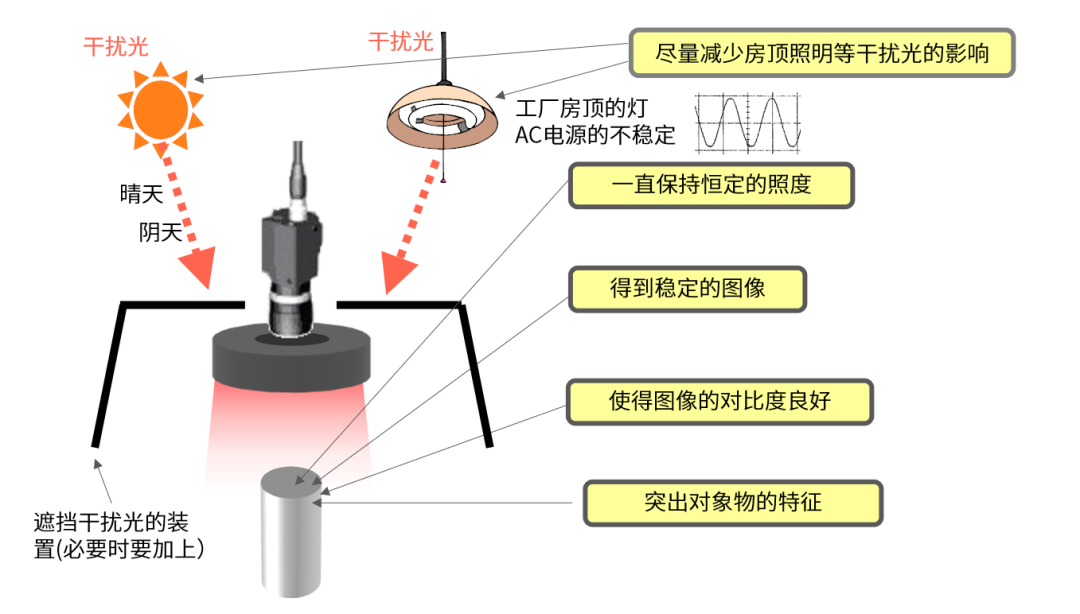 干扰光

干扰光

尽量减少房顶照明等干扰光的影响

工厂房顶的灯
AC电源的不稳定

晴天

阴天

一直保持恒定的照度

得到稳定的图像

使得图像的对比度良好

突出对象物的特征

遮挡干扰光的装置(必要时要加上)