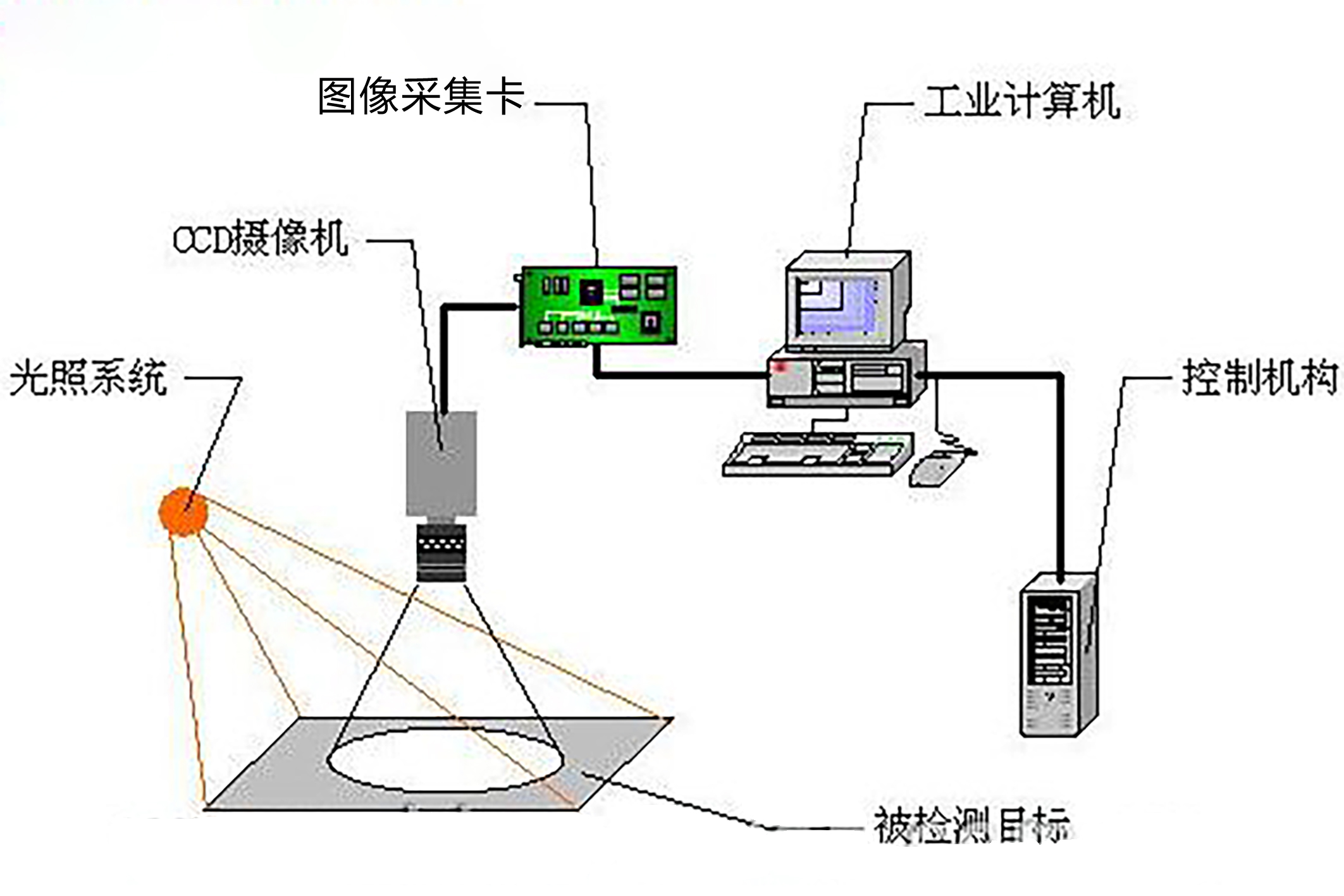 图像采集卡

工业计算机

CCD摄像机

光照系统

控制机构

被检测目标